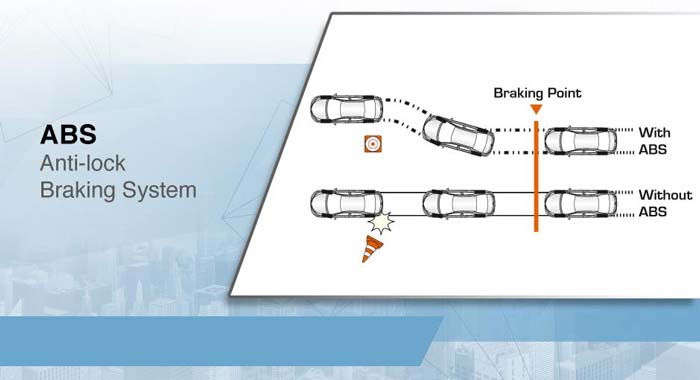 ABS
Anti-lock
Braking System

Braking Point

With
ABS

Without
ABS